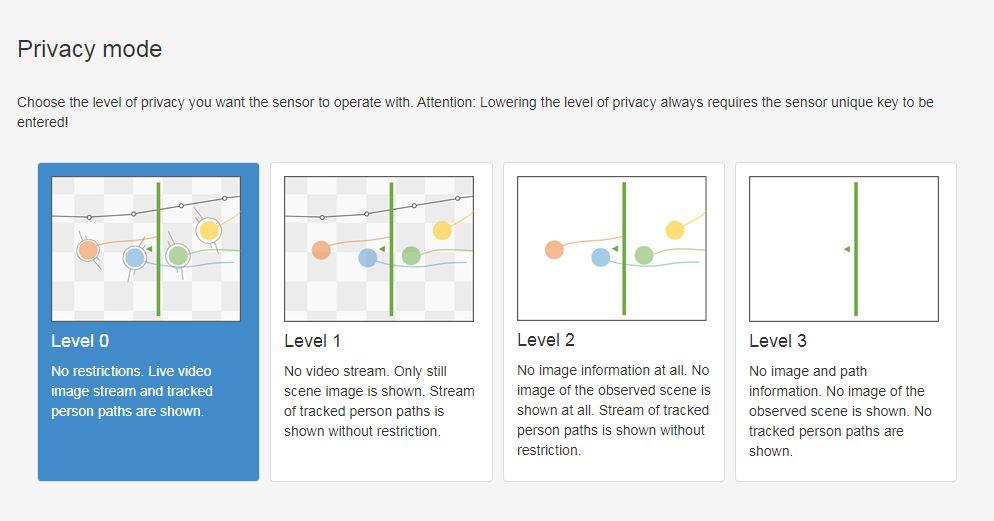 Privacy mode

Choose the level of privacy you want the sensor to operate with. Attention: Lowering the level of privacy always requires the sensor unique key to be entered!

Level 0

No restrictions. Live video image stream and tracked person paths are shown.

Level 1

No video stream. Only still scene image is shown. Stream of tracked person paths is shown without restriction.

Level 2

No image information at all. No image of the observed scene is shown at all. Stream of tracked person paths is shown without restriction.

Level 3

No image and path information. No image of the observed scene is shown. No tracked person paths are shown.